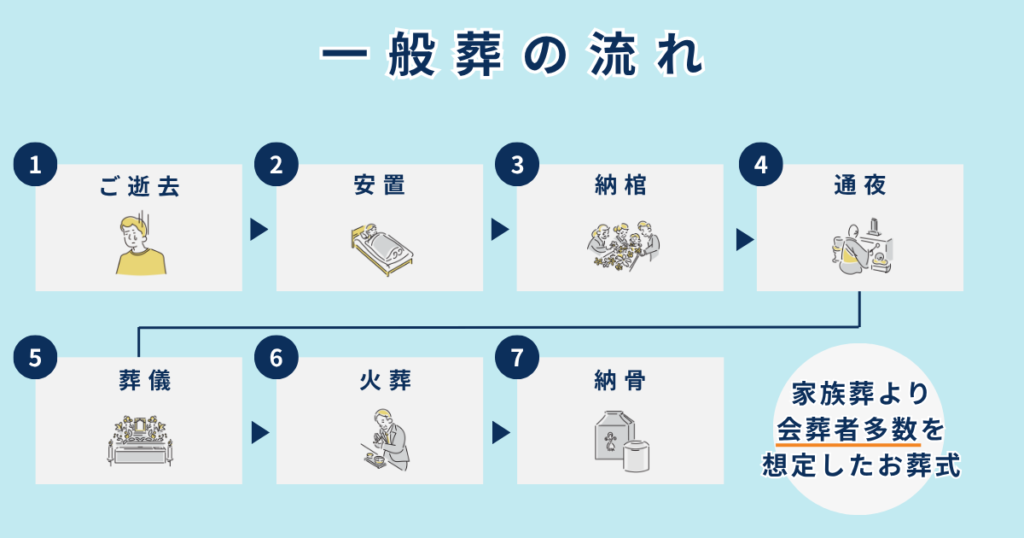 一般葬の流れ

1 ご逝去
2 安置
3 納棺
4 通夜
5 葬儀
6 火葬
7 納骨

家族葬より会葬者多数を想定したお葬式