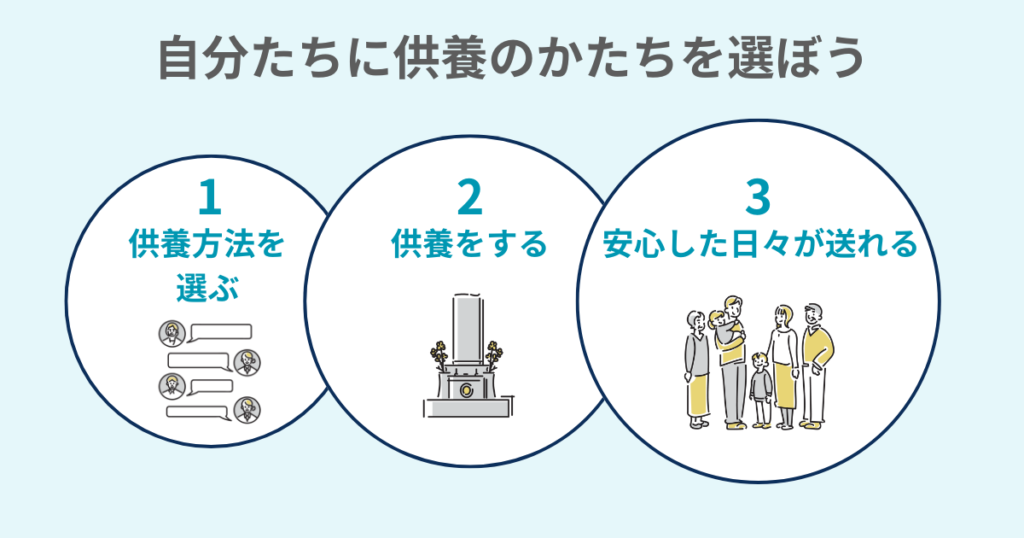 自分たちに供養のかたちを選ぼう

1
供養方法を選ぶ

2
供養をする

3
安心した日々が送れる